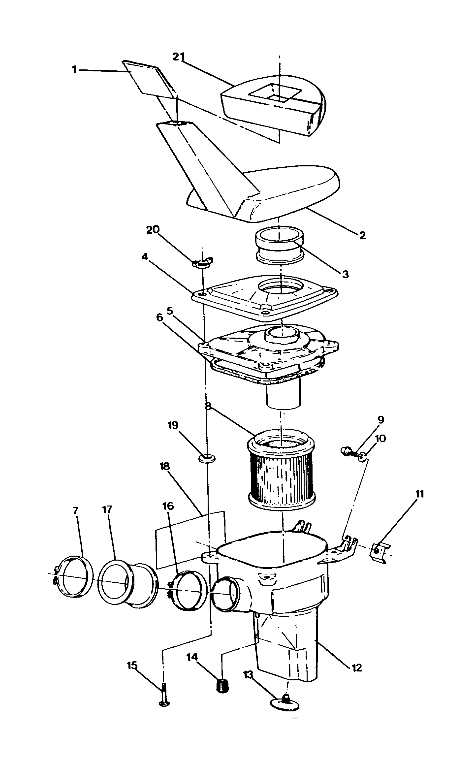 1
21
2
20
3
4
5
6
8
19
9
10
18
11
7
17
16
12
15
14
13